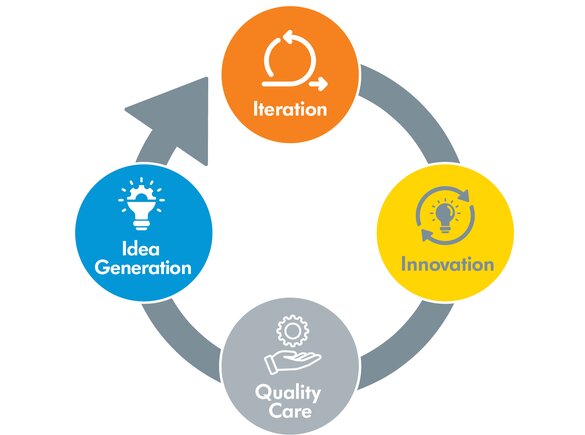 Iteration

Innovation

Quality Care

Idea Generation