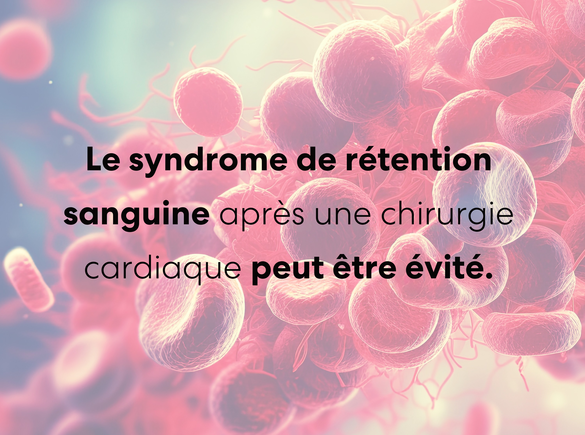 Le syndrome de rétention sanguine après une chirurgie cardiaque peut être évité.